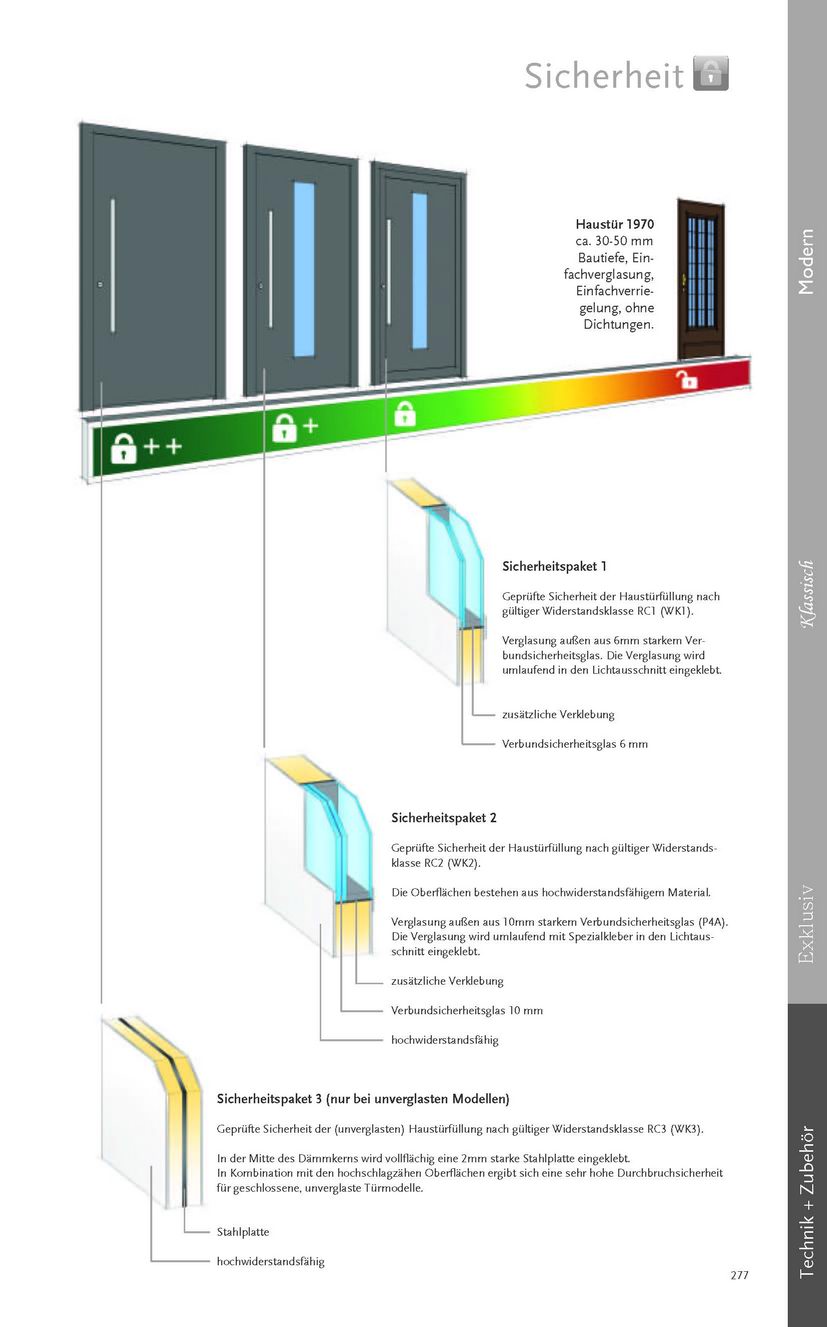 Sicherheit

Haustür 1970
ca. 30-50 mm Bautiefe, Einfachverglasung, Einfachverriegelung, ohne Dichtungen.

++

+

Sicherheitspaket 1

Geprüfte Sicherheit der Haustürfüllung nach gültiger Widerstandsklasse RC1 (WK1).

Verglasung außen aus 6mm starkem Verbundsicherheitsglas. Die Verglasung wird umlaufend in den Lichtausschnitt eingeklebt.

zusätzliche Verklebung

Verbundsicherheitsglas 6 mm

Sicherheitspaket 2

Geprüfte Sicherheit der Haustürfüllung nach gültiger Widerstandsklasse RC2 (WK2).

Die Oberflächen bestehen aus hochwiderstandsfähigem Material.

Verglasung außen aus 10mm starkem Verbundsicherheitsglas (P4A). Die Verglasung wird umlaufend mit Spezialkleber in den Lichtausschnitt eingeklebt.

zusätzliche Verklebung

Verbundsicherheitsglas 10 mm

hochwiderstandsfähig

Sicherheitspaket 3 (nur bei unverglasten Modellen)

Geprüfte Sicherheit der (unverglasten) Haustürfüllung nach gültiger Widerstandsklasse RC3 (WK3).

In der Mitte des Dämmkerns wird vollflächig eine 2mm starke Stahlplatte eingeklebt.
In Kombination mit den hochschlagzähen Oberflächen ergibt sich eine sehr hohe Durchbruchsicherheit für geschlossene, unverglaste Türmodelle.

Stahlplatte

hochwiderstandsfähig

277

Modern

Klassisch

Exklusiv

Technik + Zubehör