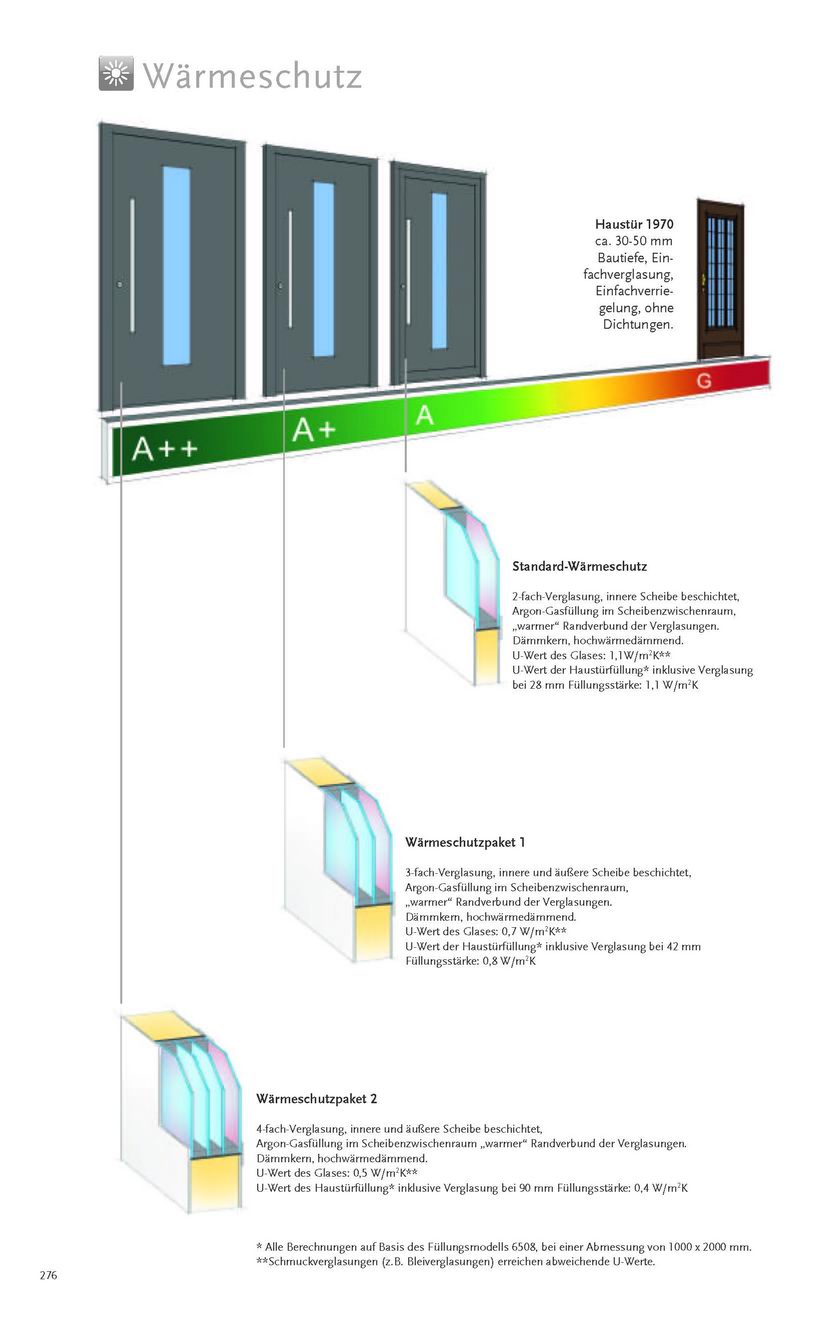 Wärmeschutz

Haustür 1970 ca. 30-50 mm Bautiefe, Einfachverglasung, Einfachverriegelung, ohne Dichtungen.

A++ A+ A G

Standard-Wärmeschutz

2-fach-Verglasung, innere Scheibe beschichtet, Argon-Gasfüllung im Scheibenzwischenraum, „warmer“ Randverbund der Verglasungen. Dämmkern, hochwärmedämmend. U-Wert des Glases: 1,1W/m$^2$K** U-Wert der Haustürfüllung* inklusive Verglasung bei 28 mm Füllungsstärke: 1,1 W/m$^2$K

Wärmeschutzpaket 1

3-fach-Verglasung, innere und äußere Scheibe beschichtet, Argon-Gasfüllung im Scheibenzwischenraum, „warmer“ Randverbund der Verglasungen. Dämmkern, hochwärmedämmend. U-Wert des Glases: 0,7 W/m$^2$K** U-Wert der Haustürfüllung* inklusive Verglasung bei 42 mm Füllungsstärke: 0,8 W/m$^2$K

Wärmeschutzpaket 2

4-fach-Verglasung, innere und äußere Scheibe beschichtet, Argon-Gasfüllung im Scheibenzwischenraum „warmer“ Randverbund der Verglasungen. Dämmkern, hochwärmedämmend. U-Wert des Glases: 0,5 W/m$^2$K** U-Wert des Haustürfüllung* inklusive Verglasung bei 90 mm Füllungsstärke: 0,4 W/m$^2$K

* Alle Berechnungen auf Basis des Füllungsmodells 6508, bei einer Abmessung von 1000 x 2000 mm.
**Schmuckverglasungen (z.B. Bleiverglasungen) erreichen abweichende U-Werte.

276